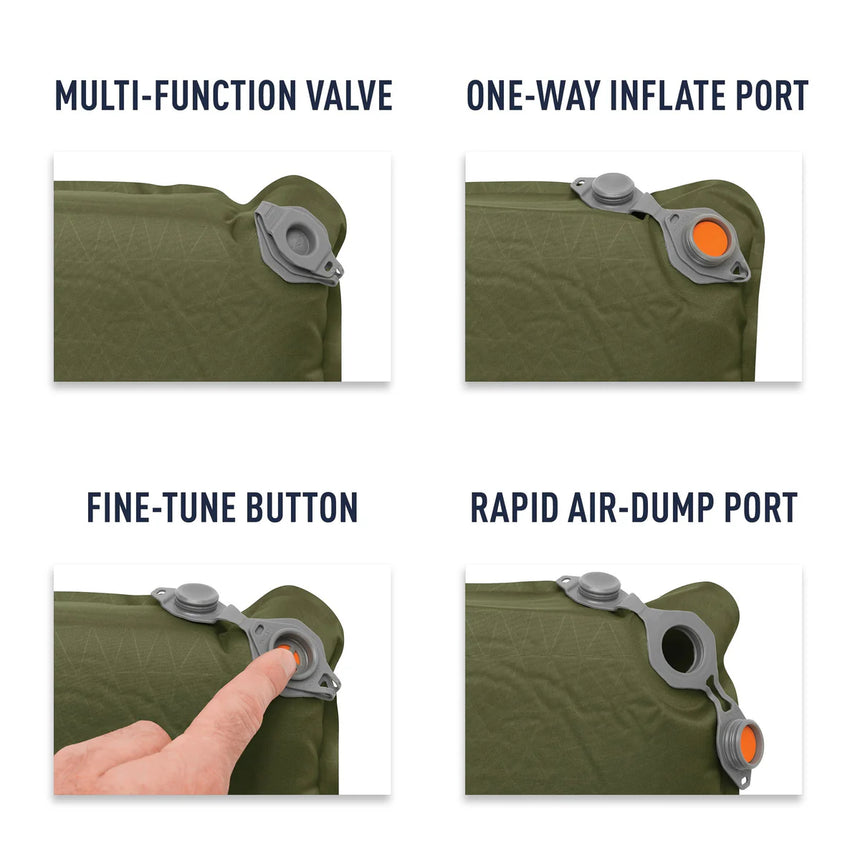 MULTI-FUNCTION VALVE

ONE-WAY INFLATE PORT

FINE-TUNE BUTTON

RAPID AIR-DUMP PORT