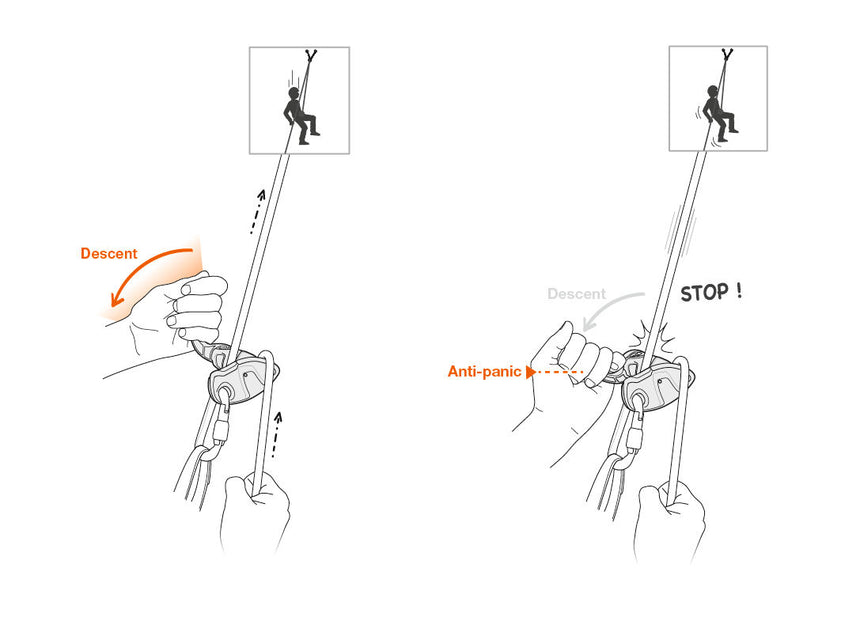 Descent

Descent

STOP !

Anti-panic