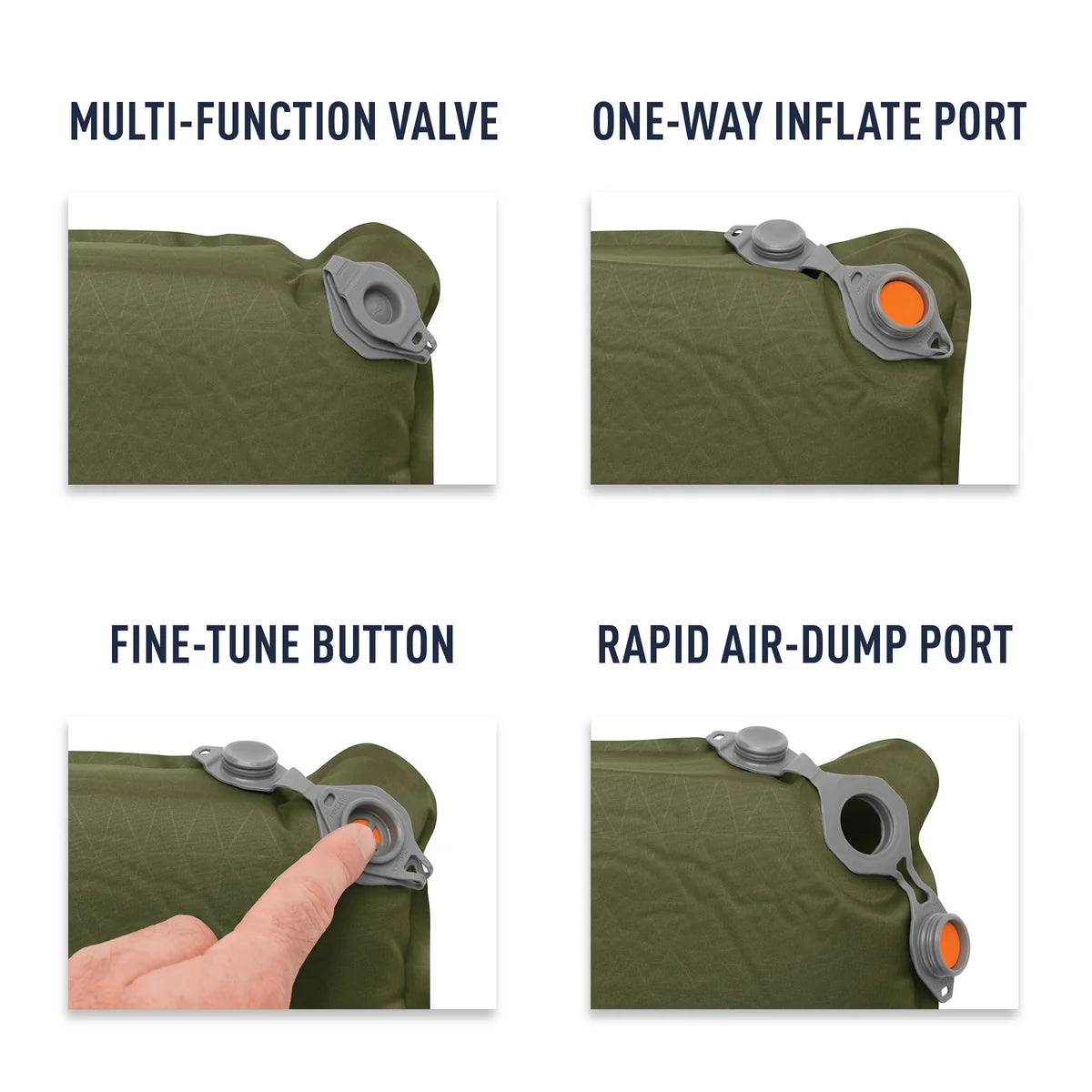 MULTI-FUNCTION VALVE

ONE-WAY INFLATE PORT

FINE-TUNE BUTTON

RAPID AIR-DUMP PORT